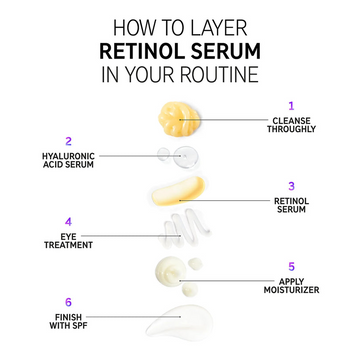 HOW TO LAYER
RETINOL SERUM
IN YOUR ROUTINE

1
CLEANSE THROUGHLY

2
HYALURONIC ACID SERUM

3
RETINOL SERUM

4
EYE TREATMENT

5
APPLY MOISTURIZER

6
FINISH WITH SPF