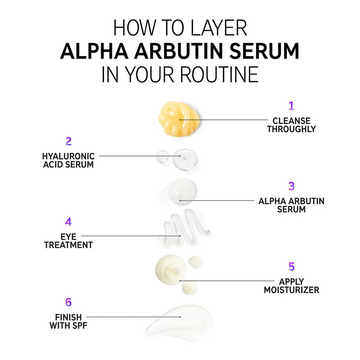 HOW TO LAYER
ALPHA ARBUTIN SERUM
IN YOUR ROUTINE

1
CLEANSE THROUGHLY

2
HYALURONIC ACID SERUM

3
ALPHA ARBUTIN SERUM

4
EYE TREATMENT

5
APPLY MOISTURIZER

6
FINISH WITH SPF