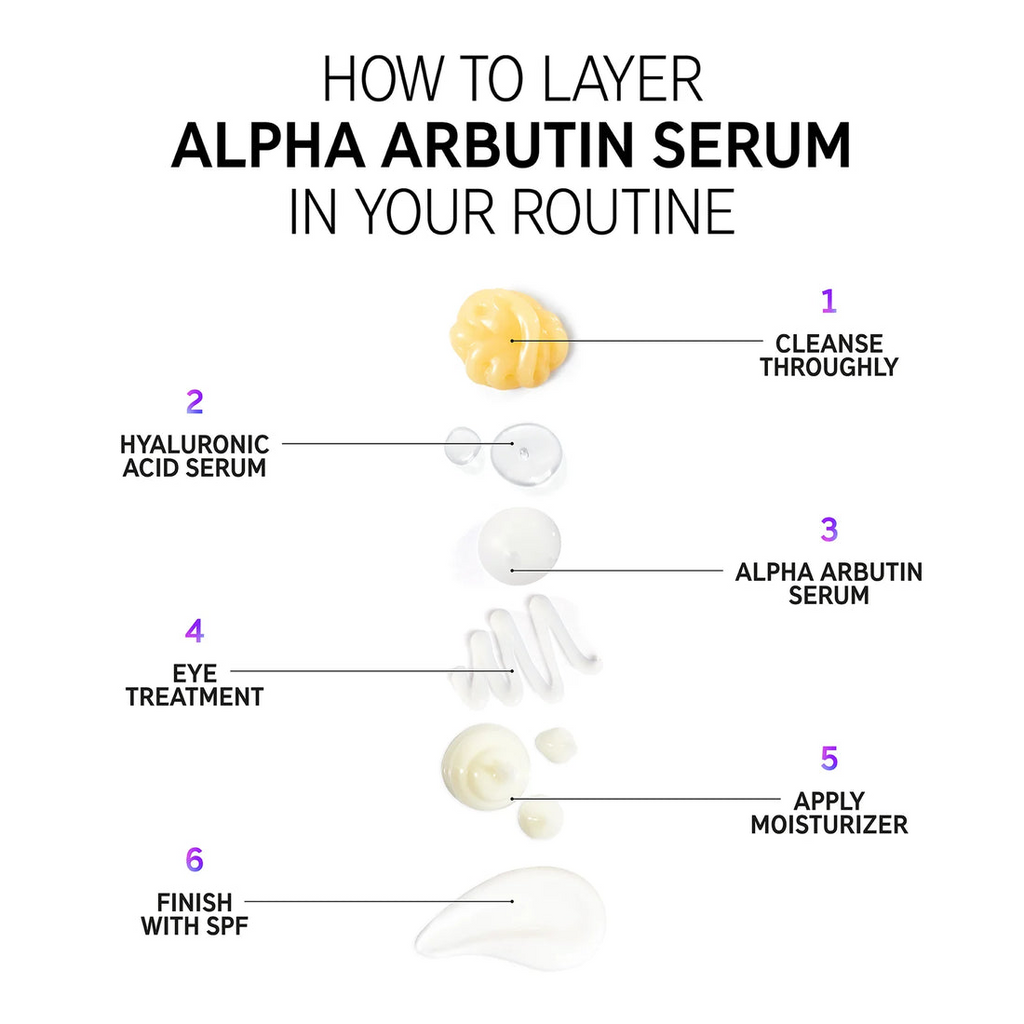 HOW TO LAYER
ALPHA ARBUTIN SERUM
IN YOUR ROUTINE

1
CLEANSE THROUGHLY

2
HYALURONIC ACID SERUM

3
ALPHA ARBUTIN SERUM

4
EYE TREATMENT

5
APPLY MOISTURIZER

6
FINISH WITH SPF